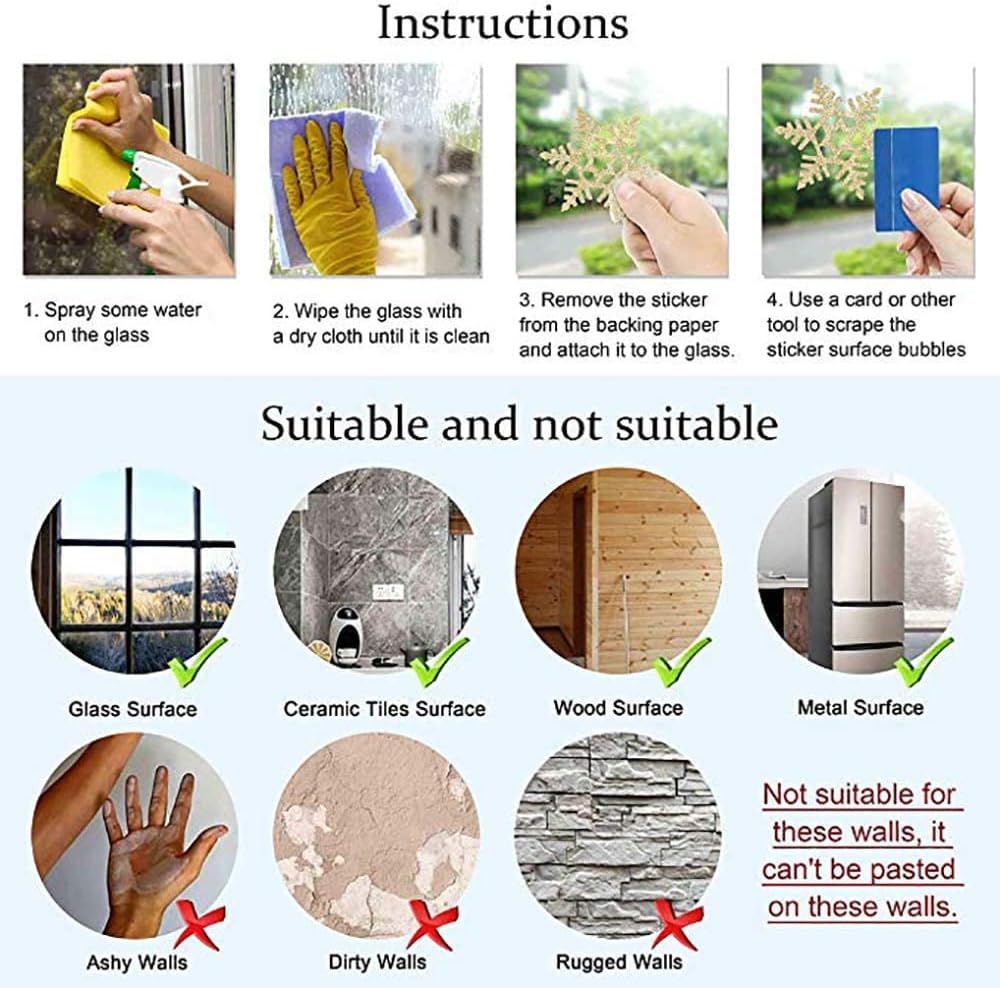 Instructions

1. Spray some water on the glass

2. Wipe the glass with a dry cloth until it is clean

3. Remove the sticker from the backing paper and attach it to the glass.

4. Use a card or other tool to scrape the sticker surface bubbles

Suitable and not suitable

Glass Surface

Ceramic Tiles Surface

Wood Surface

Metal Surface

Ashy Walls

Dirty Walls

Rugged Walls

Not suitable for these walls, it can't be pasted on these walls.