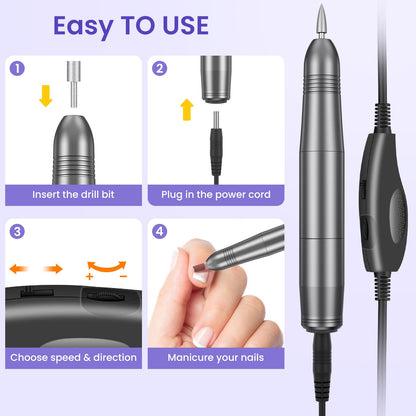 Easy TO USE

1
Insert the drill bit

2
Plug in the power cord

3
+ −
Choose speed & direction

4
Manicure your nails