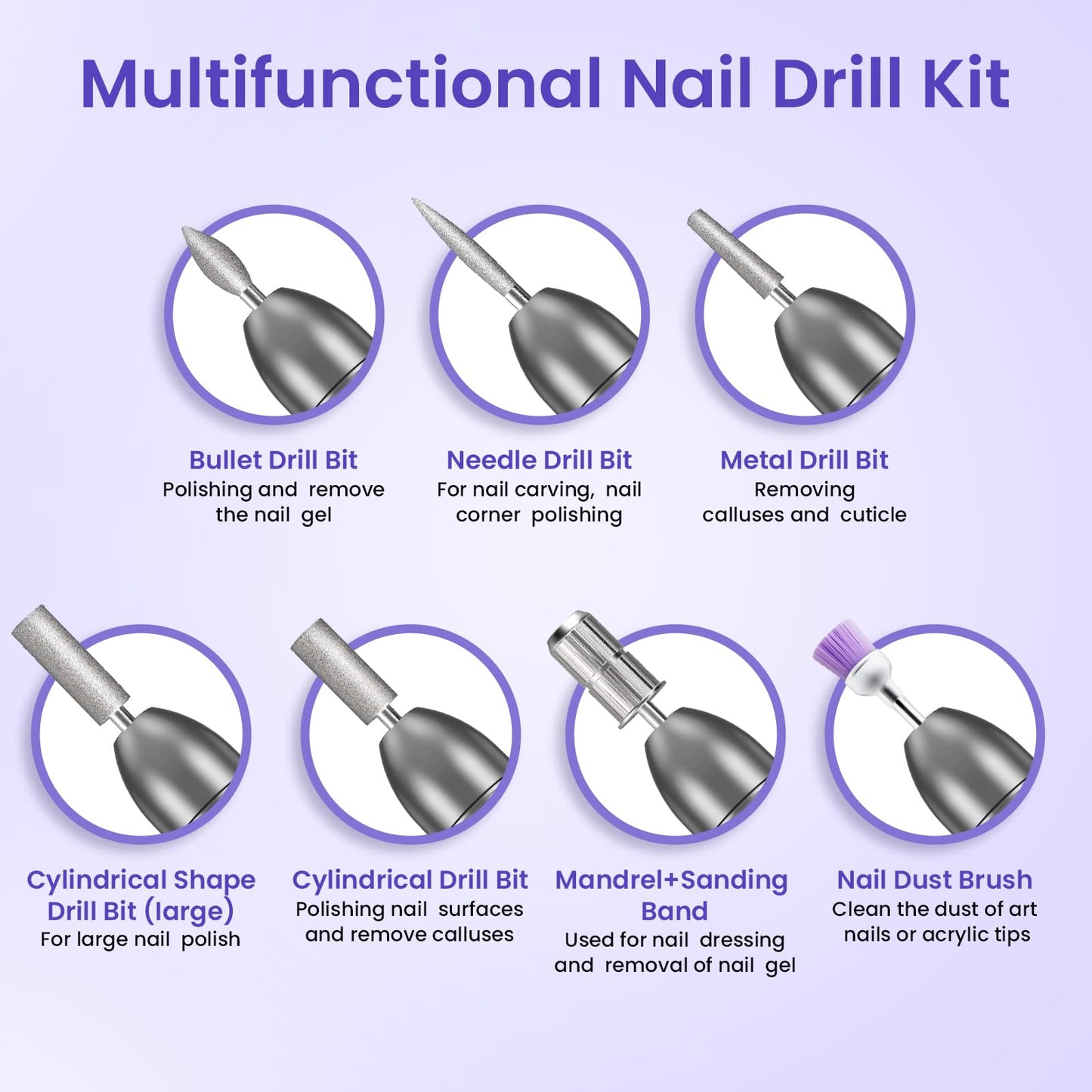 Multifunctional Nail Drill Kit

Bullet Drill Bit
Polishing and remove the nail gel

Needle Drill Bit
For nail carving, nail corner polishing

Metal Drill Bit
Removing calluses and cuticle

Cylindrical Shape Drill Bit (large)
For large nail polish

Cylindrical Drill Bit
Polishing nail surfaces and remove calluses

Mandrel+Sanding Band
Used for nail dressing and removal of nail gel

Nail Dust Brush
Clean the dust of art nails or acrylic tips