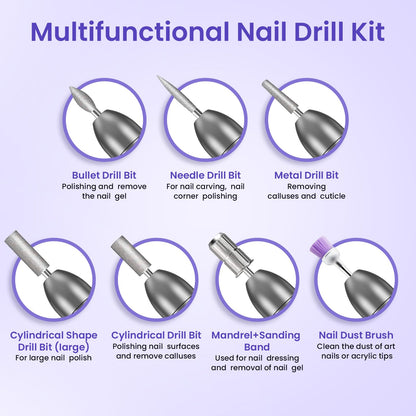 Multifunctional Nail Drill Kit

Bullet Drill Bit
Polishing and remove the nail gel

Needle Drill Bit
For nail carving, nail corner polishing

Metal Drill Bit
Removing calluses and cuticle

Cylindrical Shape Drill Bit (large)
For large nail polish

Cylindrical Drill Bit
Polishing nail surfaces and remove calluses

Mandrel+Sanding Band
Used for nail dressing and removal of nail gel

Nail Dust Brush
Clean the dust of art nails or acrylic tips